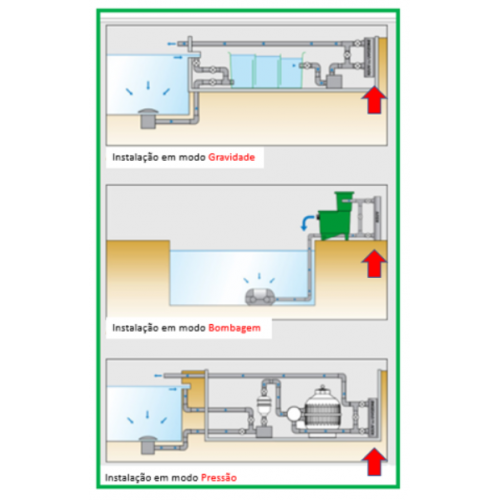 Instalação em modo Gravidade

Instalação em modo Bombagem

Instalação em modo Pressão